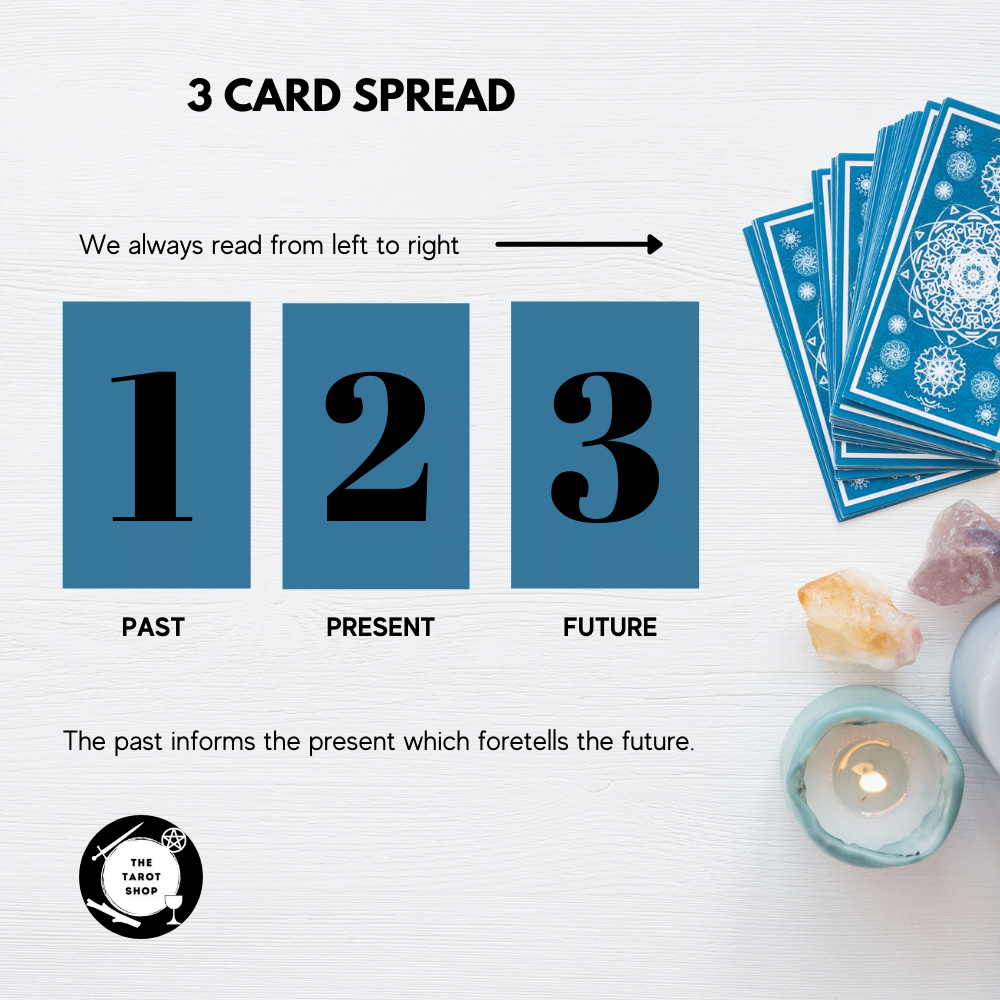 3 CARD SPREAD

We always read from left to right

1

2

3

PAST

PRESENT

FUTURE

The past informs the present which foretells the future.

THE TAROT SHOP